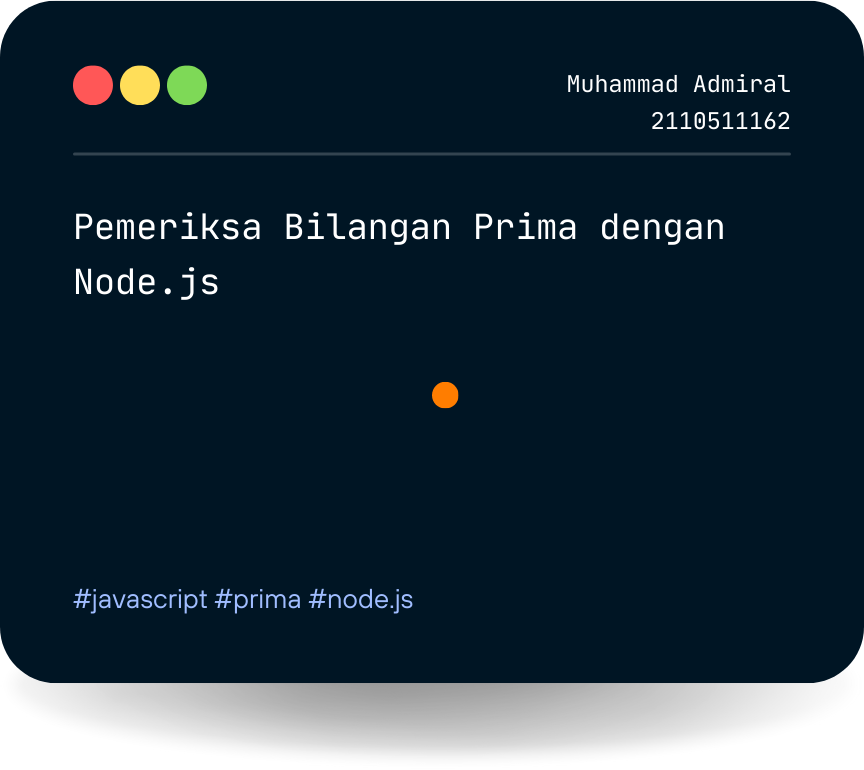 Muhammad Admiral
2110511162

Pemeriksa Bilangan Prima dengan Node.js

#javascript #prima #node.js